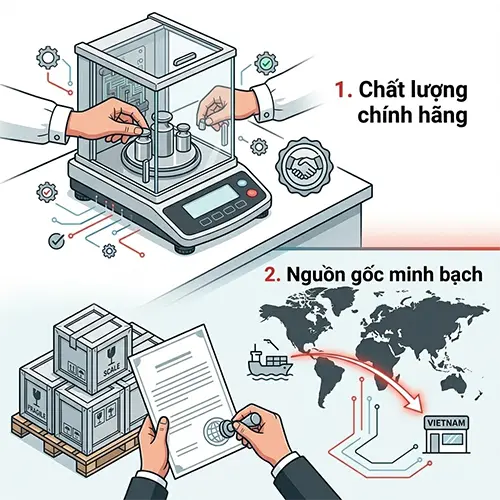 1. Chất lượng chính hãng

2. Nguồn gốc minh bạch

SCALE

FRAGILE

VIETNAM